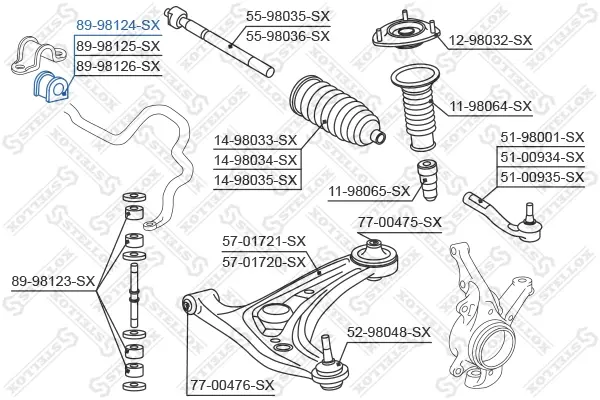 89-98124-SX
89-98125-SX
89-98126-SX
55-98035-SX
55-98036-SX
12-98032-SX
11-98064-SX
14-98033-SX
14-98034-SX
14-98035-SX
51-98001-SX
51-00934-SX
51-00935-SX
11-98065-SX
77-00475-SX
57-01721-SX
57-01720-SX
89-98123-SX
52-98048-SX
77-00476-SX
STELLOX