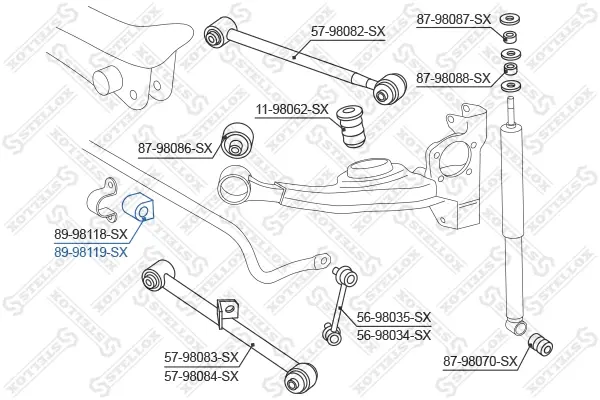 57-98082-SX
87-98087-SX
87-98088-SX
11-98062-SX
87-98086-SX
89-98118-SX
89-98119-SX
56-98035-SX
56-98034-SX
57-98083-SX
57-98084-SX
87-98070-SX
STELLOX